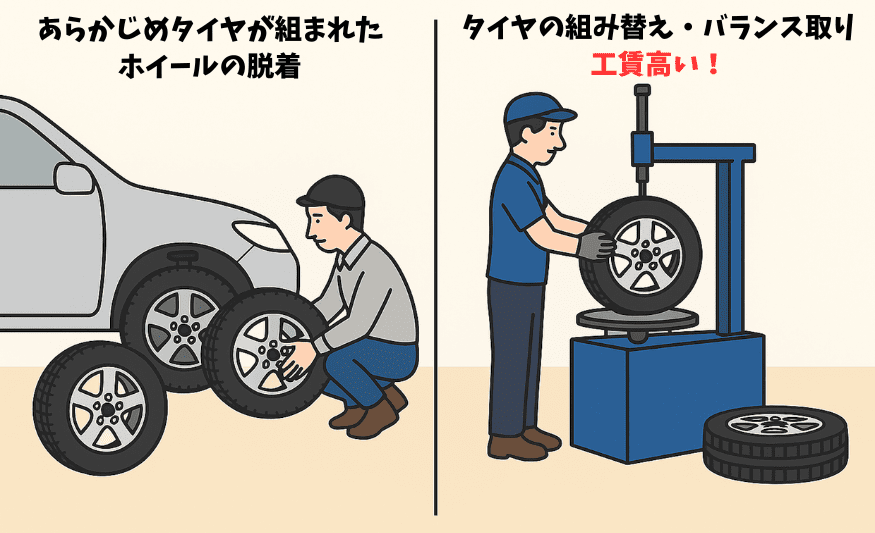 あらかじめタイヤが組まれたホイールの脱着

タイヤの組み替え・バランス取り
工賃高い！